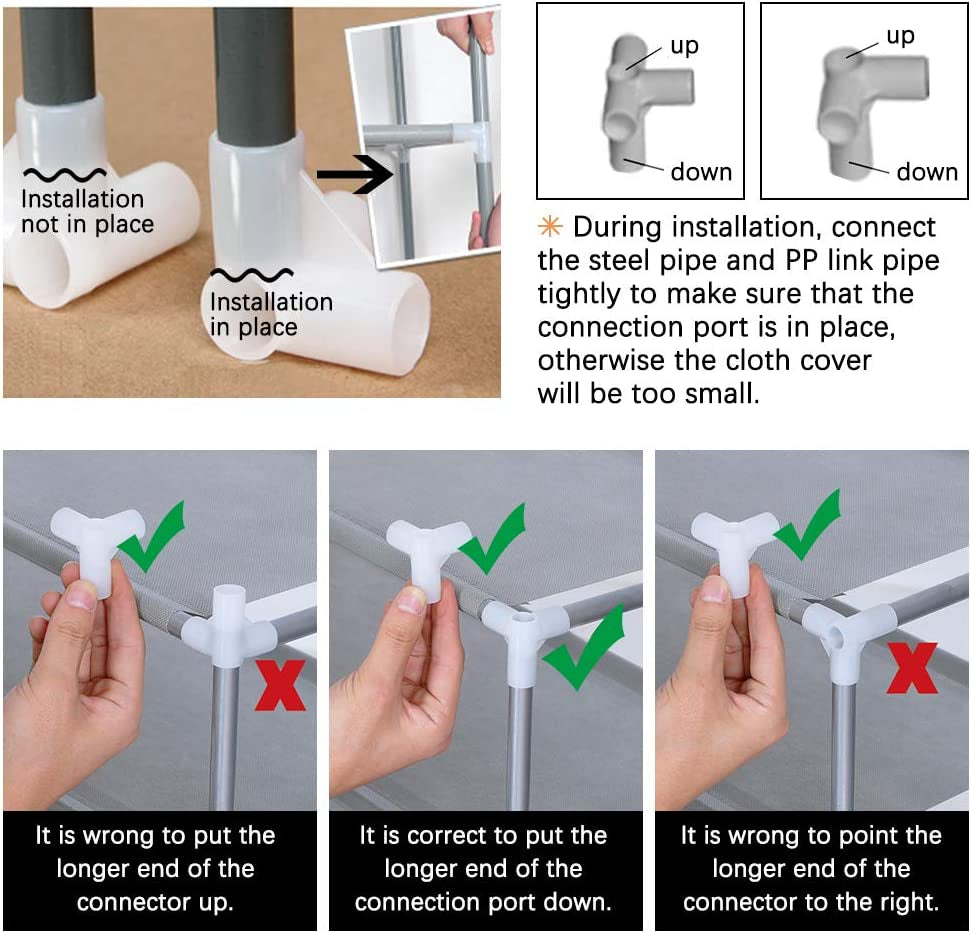 Installation not in place

Installation in place

up

down

up

down

✳ During installation, connect the steel pipe and PP link pipe tightly to make sure that the connection port is in place, otherwise the cloth cover will be too small.

It is wrong to put the longer end of the connector up.

It is correct to put the longer end of the connection port down.

It is wrong to point the longer end of the connector to the right.