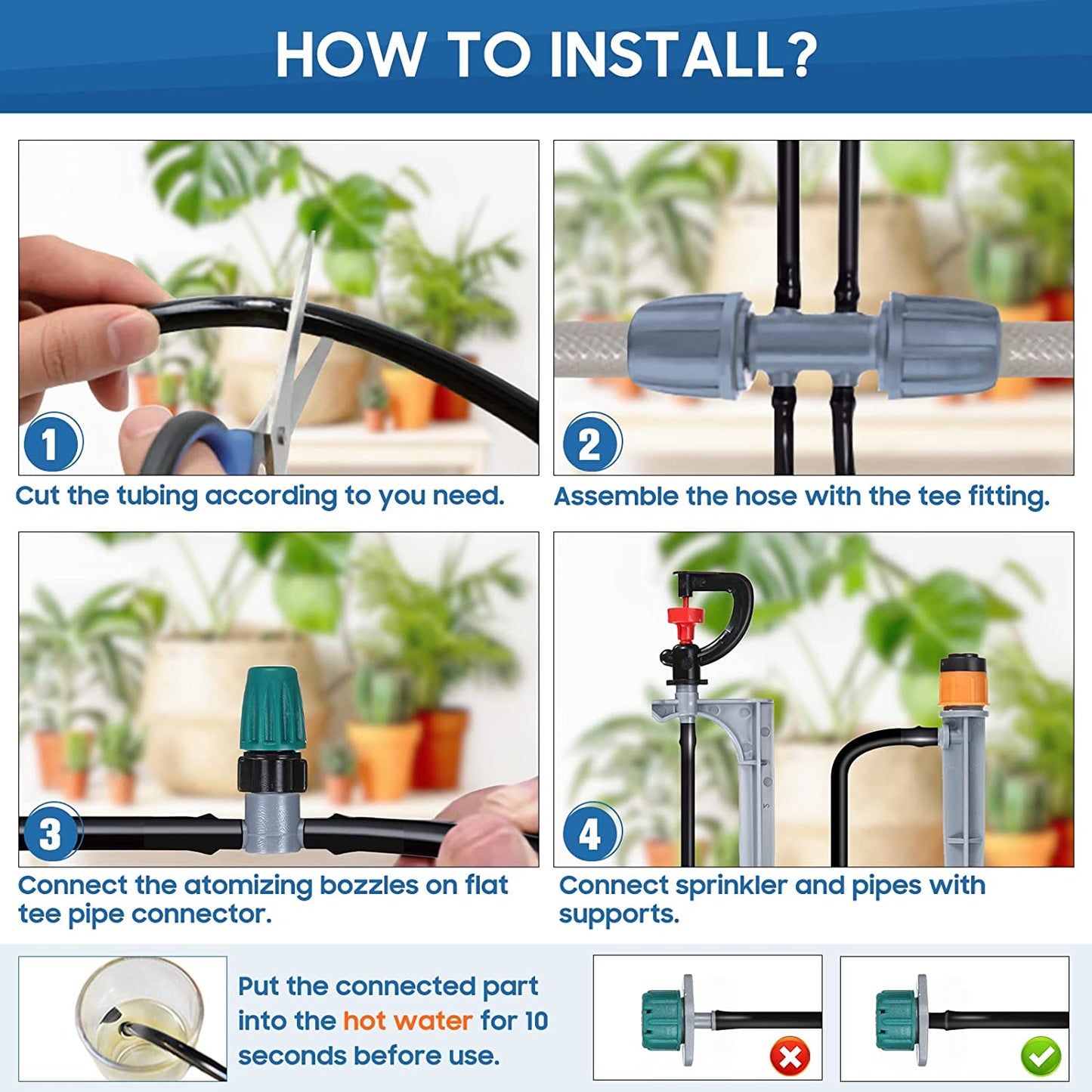 HOW TO INSTALL?

1

Cut the tubing according to you need.

2

Assemble the hose with the tee fitting.

3

Connect the atomizing bozzles on flat tee pipe connector.

4

Connect sprinkler and pipes with supports.

Put the connected part into the hot water for 10 seconds before use.