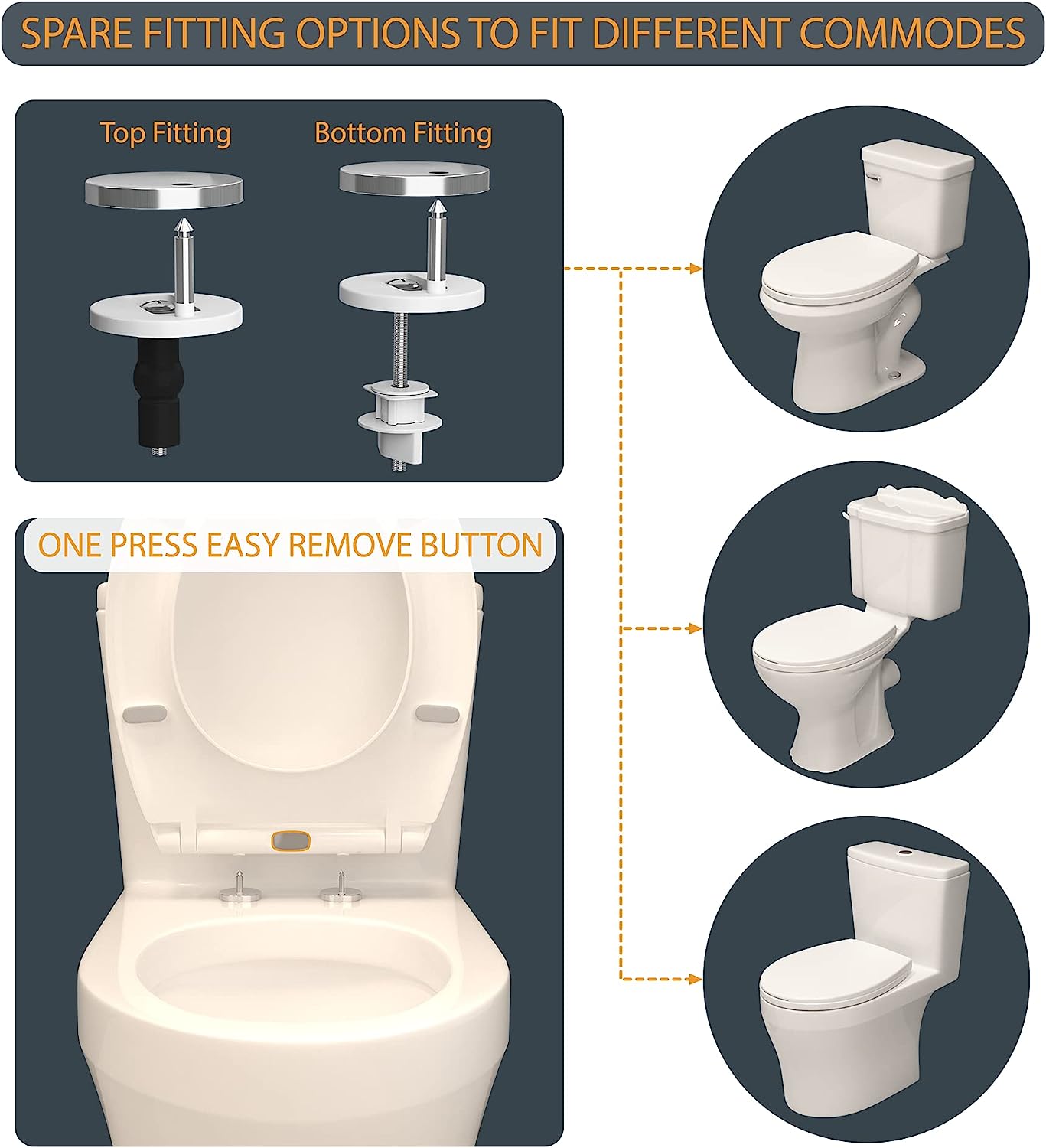 SPARE FITTING OPTIONS TO FIT DIFFERENT COMMODES

Top Fitting

Bottom Fitting

ONE PRESS EASY REMOVE BUTTON