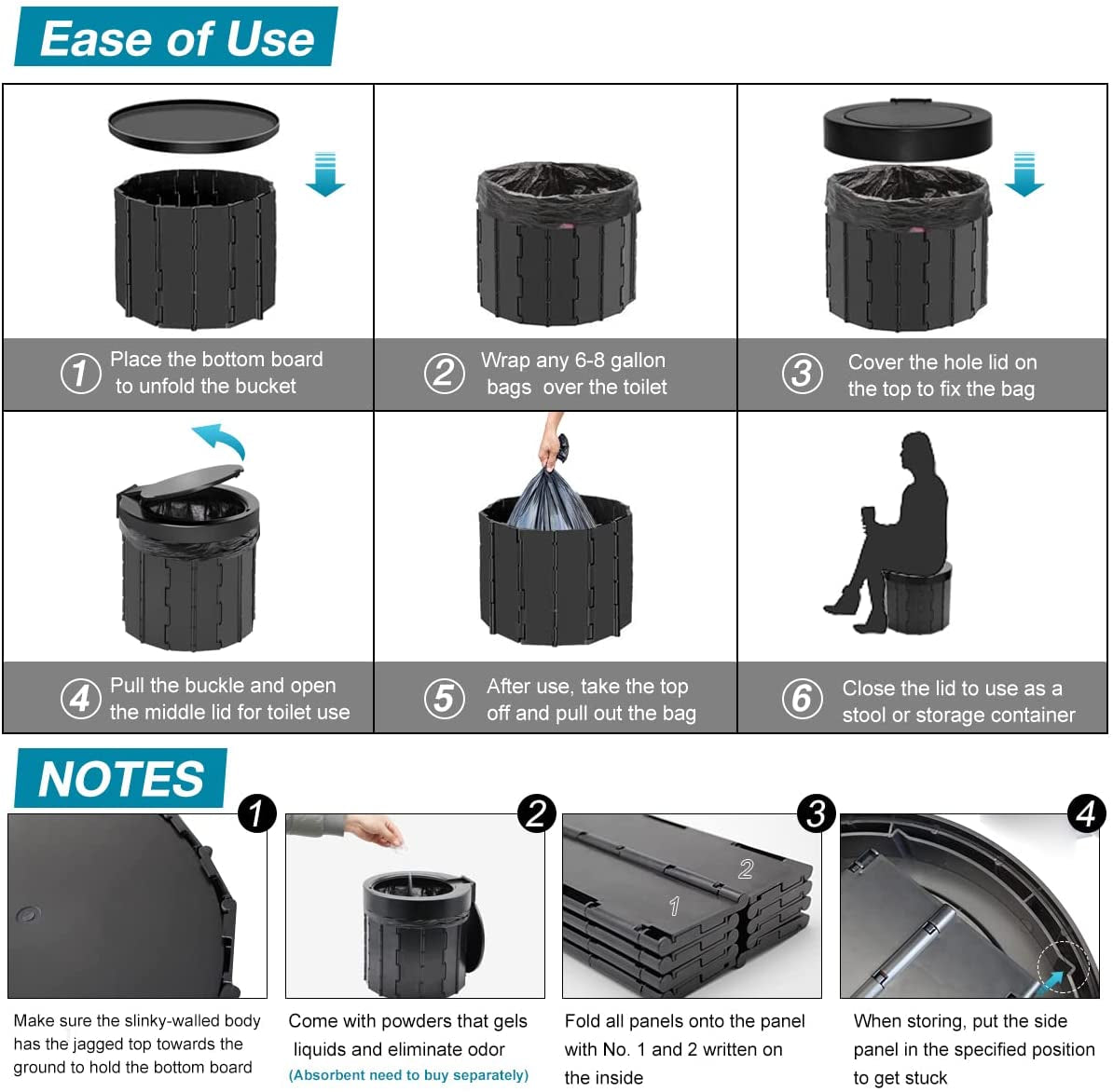 Ease of Use

1 Place the bottom board to unfold the bucket

2 Wrap any 6-8 gallon bags over the toilet

3 Cover the hole lid on the top to fix the bag

4 Pull the buckle and open the middle lid for toilet use

5 After use, take the top off and pull out the bag

6 Close the lid to use as a stool or storage container

NOTES

1

Make sure the slinky-walled body has the jagged top towards the ground to hold the bottom board

2

Come with powders that gels liquids and eliminate odor
(Absorbent need to buy separately)

3

2
1

Fold all panels onto the panel with No. 1 and 2 written on the inside

4

When storing, put the side panel in the specified position to get stuck