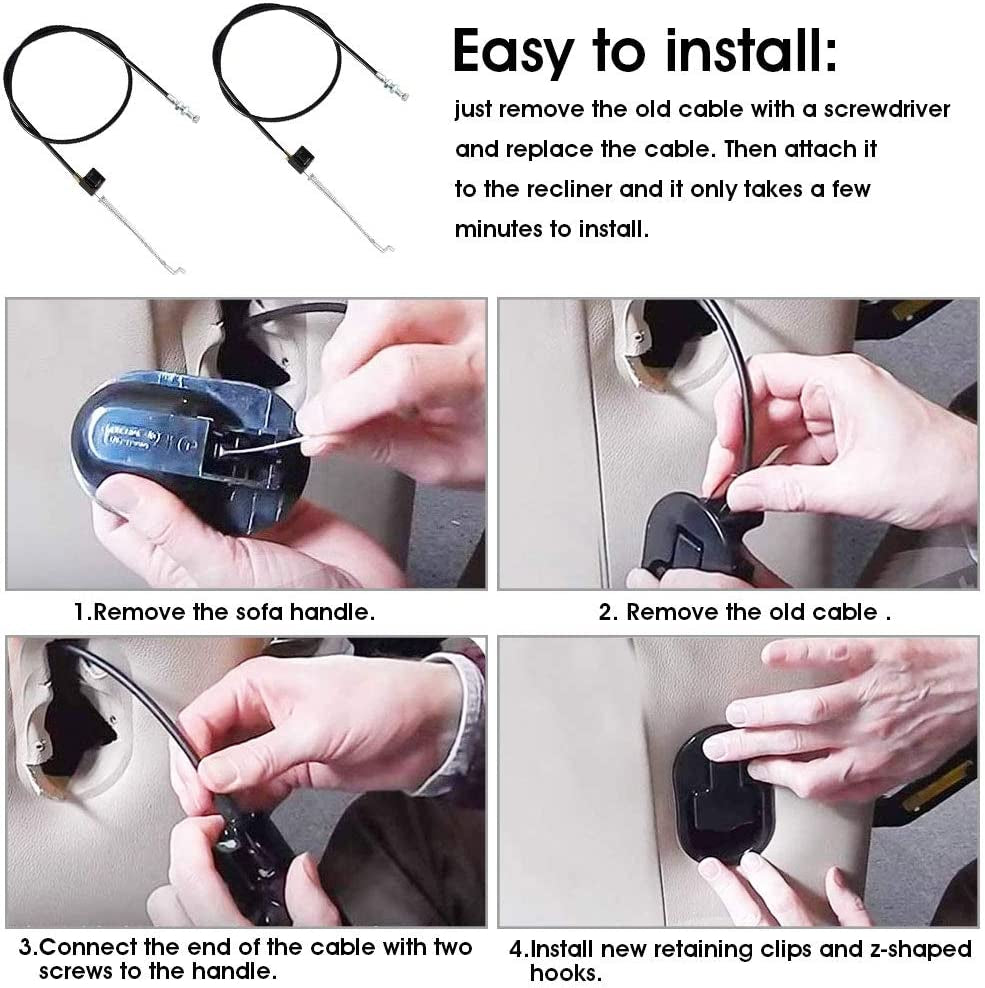 Easy to install:

just remove the old cable with a screwdriver and replace the cable. Then attach it to the recliner and it only takes a few minutes to install.

1.Remove the sofa handle.

2. Remove the old cable .

3.Connect the end of the cable with two screws to the handle.

4.Install new retaining clips and z-shaped hooks.