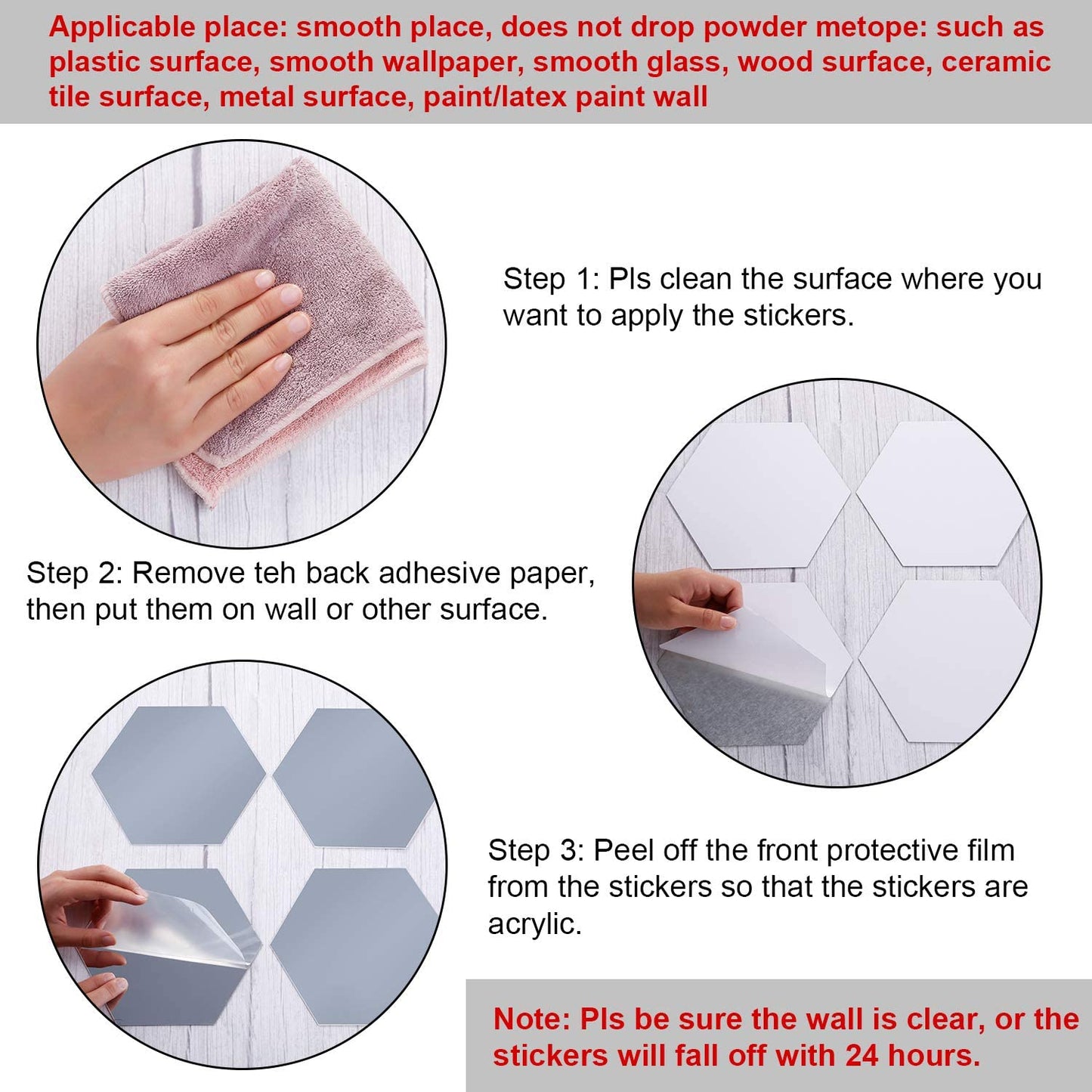 Applicable place: smooth place, does not drop powder metope: such as plastic surface, smooth wallpaper, smooth glass, wood surface, ceramic tile surface, metal surface, paint/latex paint wall

Step 1: Pls clean the surface where you want to apply the stickers.

Step 2: Remove teh back adhesive paper, then put them on wall or other surface.

Step 3: Peel off the front protective film from the stickers so that the stickers are acrylic.

Note: Pls be sure the wall is clear, or the stickers will fall off with 24 hours.