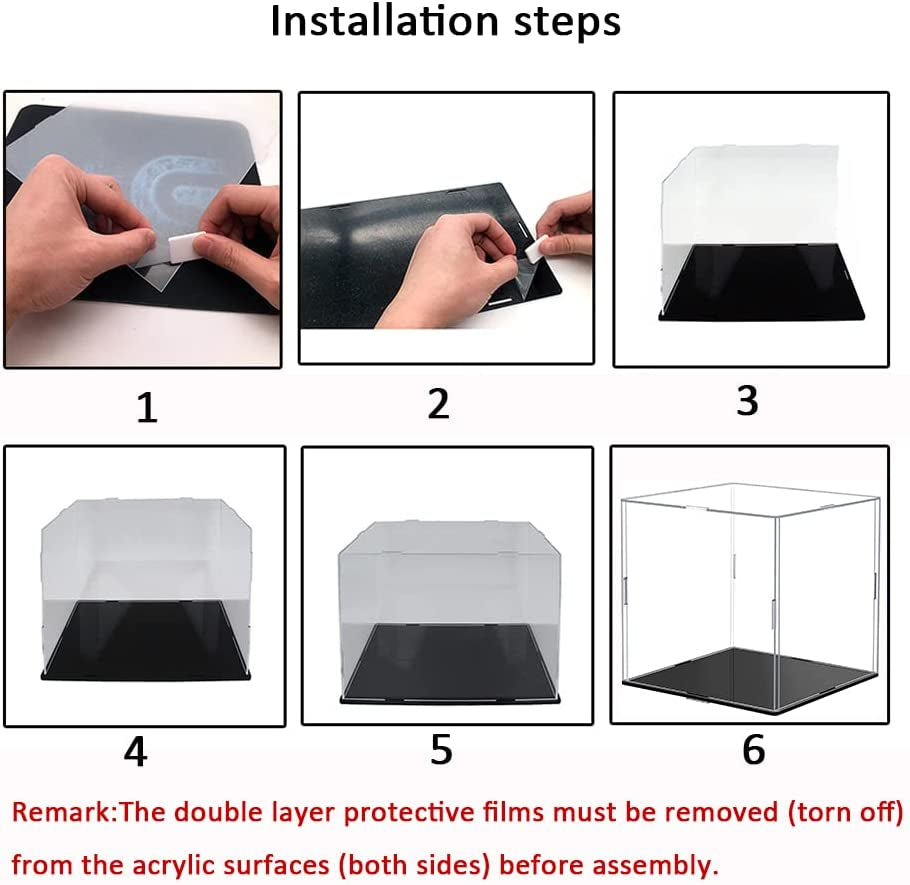 Installation steps

1

2

3

4

5

6

Remark:The double layer protective films must be removed (torn off) from the acrylic surfaces (both sides) before assembly.