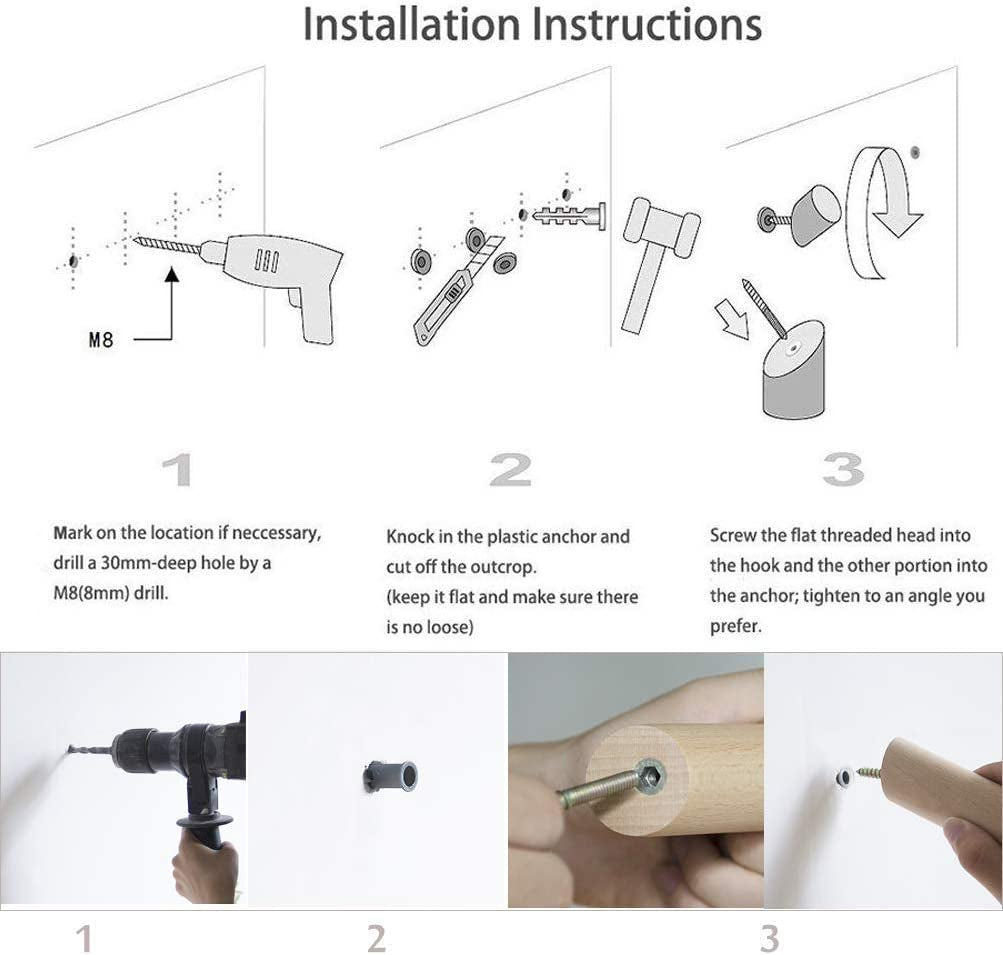 Installation Instructions

M8

1

Mark on the location if neccessary, drill a 30mm-deep hole by a M8(8mm) drill.

2

Knock in the plastic anchor and cut off the outcrop.
(keep it flat and make sure there is no loose)

3

Screw the flat threaded head into the hook and the other portion into the anchor; tighten to an angle you prefer.

1

2

3