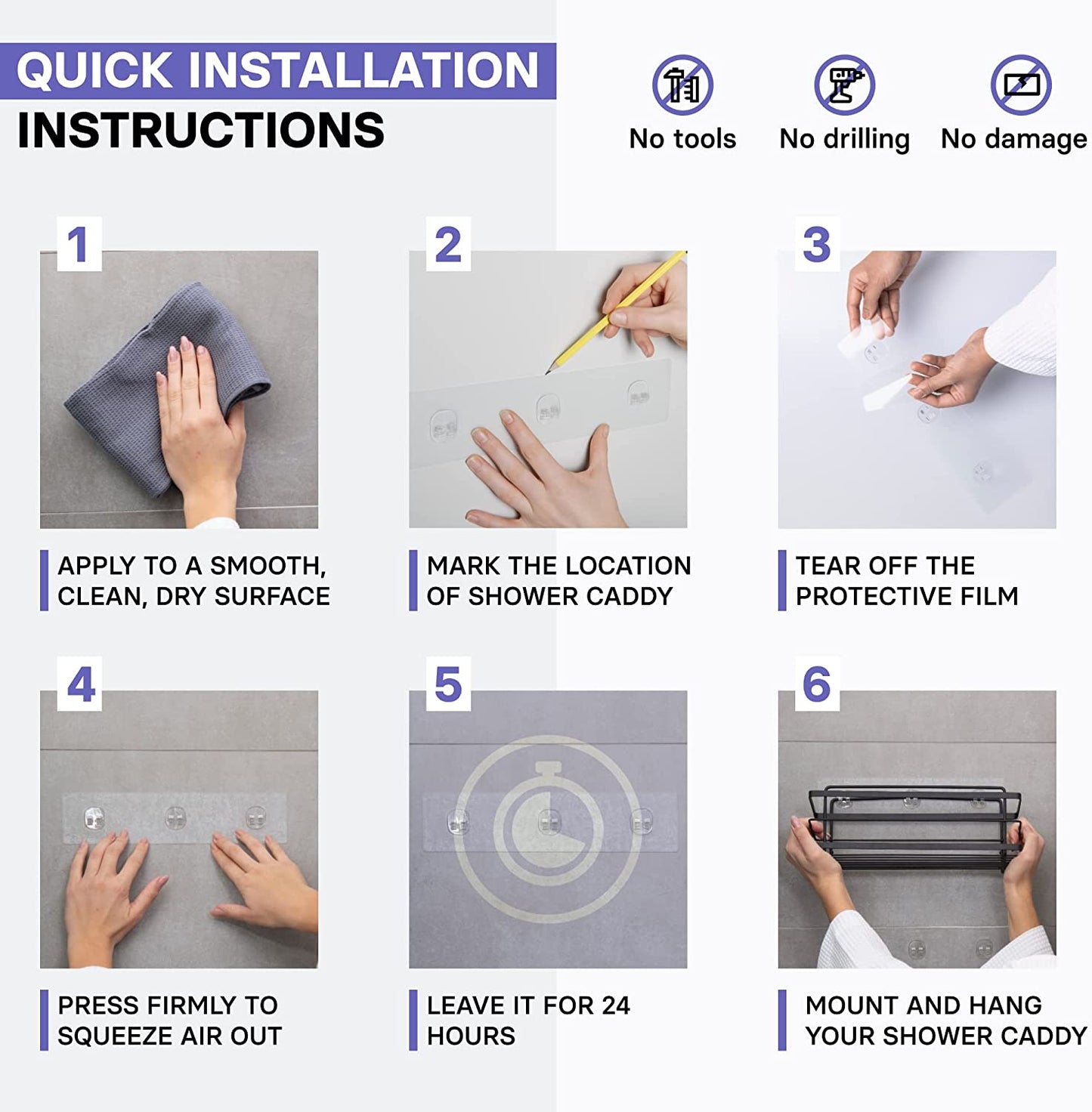 QUICK INSTALLATION
INSTRUCTIONS

No tools
No drilling
No damage

1
APPLY TO A SMOOTH, CLEAN, DRY SURFACE

2
MARK THE LOCATION OF SHOWER CADDY

3
TEAR OFF THE PROTECTIVE FILM

4
PRESS FIRMLY TO SQUEEZE AIR OUT

5
LEAVE IT FOR 24 HOURS

6
MOUNT AND HANG YOUR SHOWER CADDY