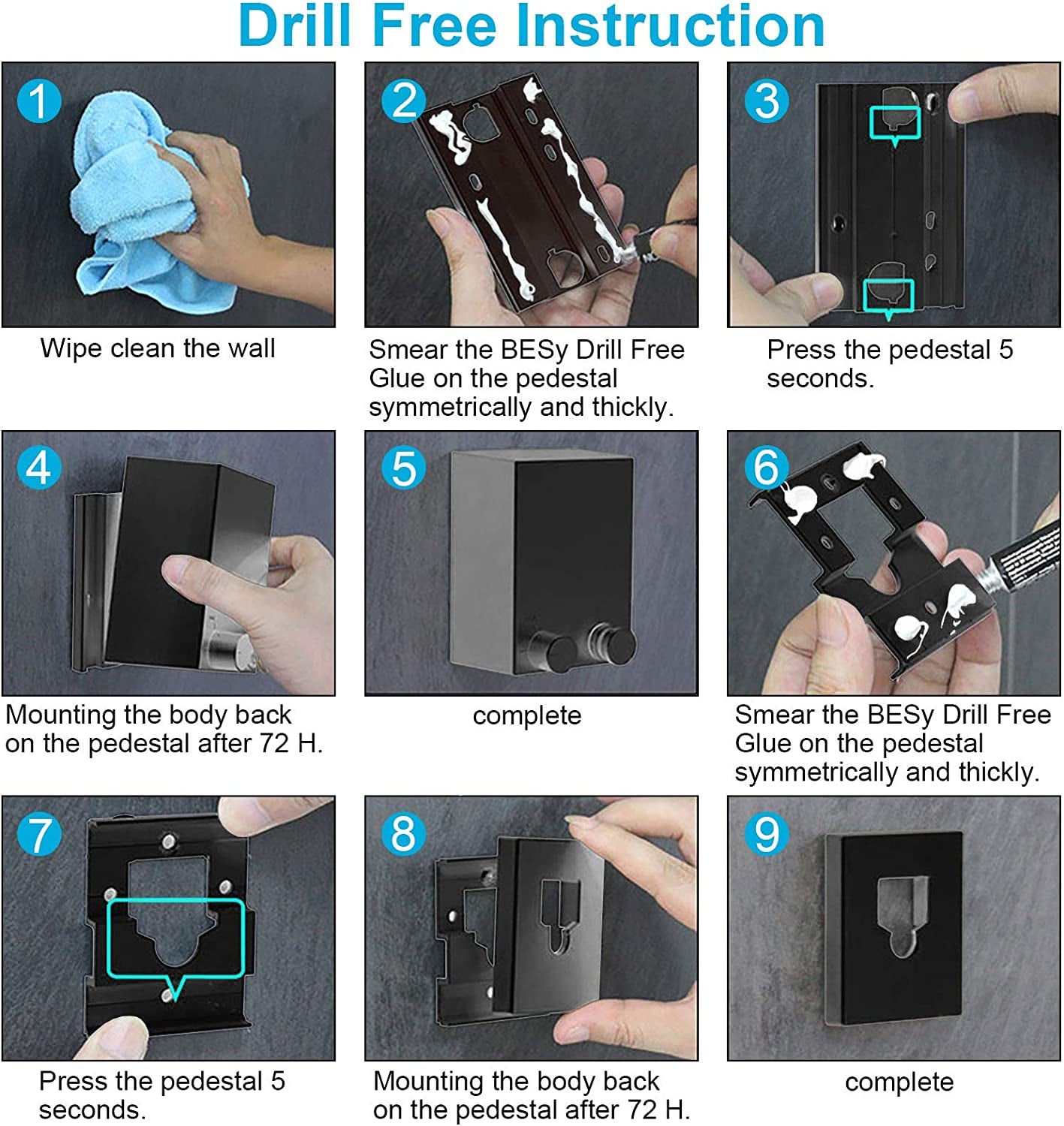 Drill Free Instruction

1

Wipe clean the wall

2

Smear the BESy Drill Free Glue on the pedestal symmetrically and thickly.

3

Press the pedestal 5 seconds.

4

Mounting the body back on the pedestal after 72 H.

5

complete

6

Smear the BESy Drill Free Glue on the pedestal symmetrically and thickly.

7

Press the pedestal 5 seconds.

8

Mounting the body back on the pedestal after 72 H.

9

complete