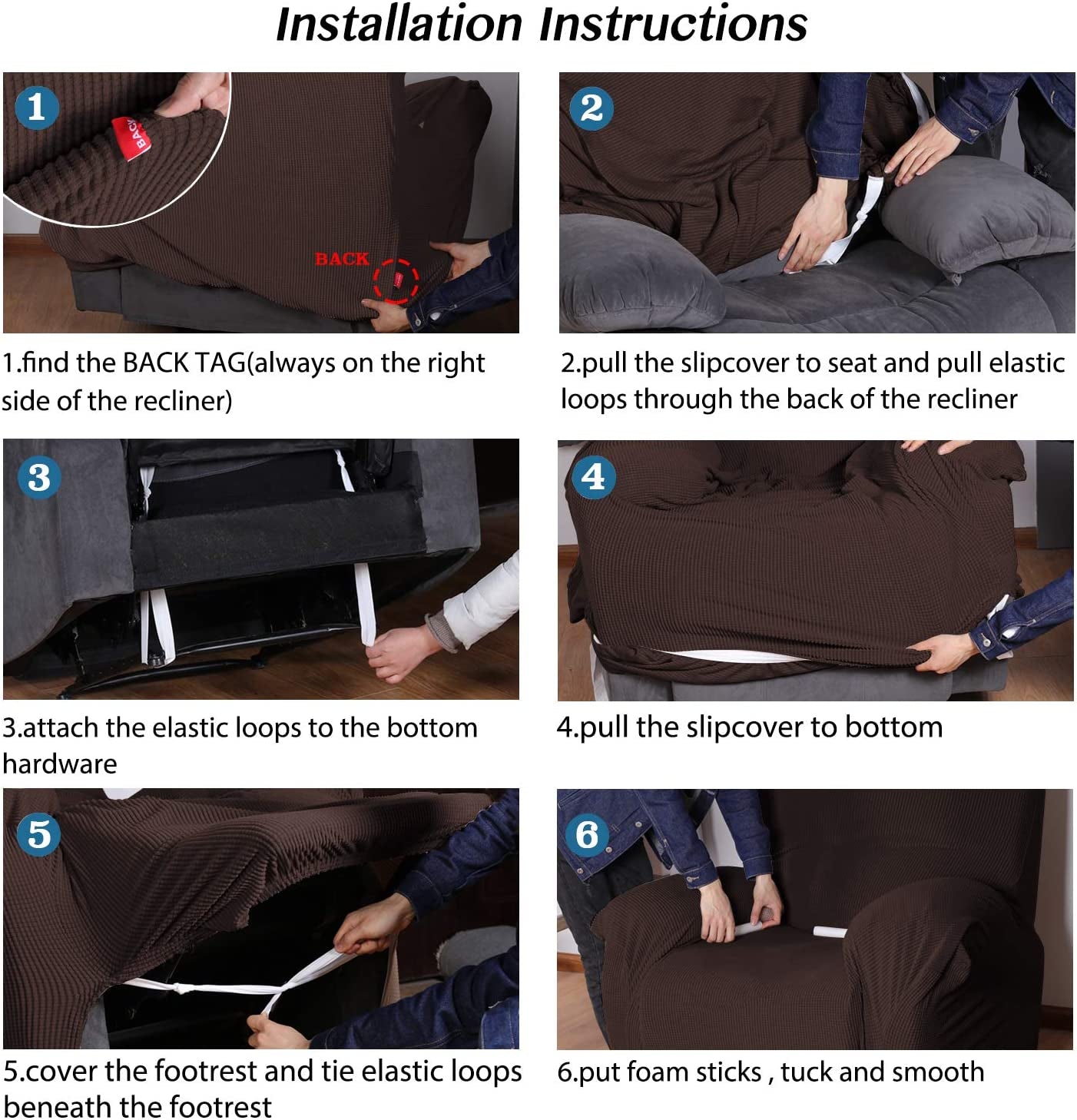 Installation Instructions

1

BACK

BACK

1.find the BACK TAG(always on the right side of the recliner)

2

2.pull the slipcover to seat and pull elastic loops through the back of the recliner

3

3.attach the elastic loops to the bottom hardware

4

4.pull the slipcover to bottom

5

5.cover the footrest and tie elastic loops beneath the footrest

6

6.put foam sticks , tuck and smooth