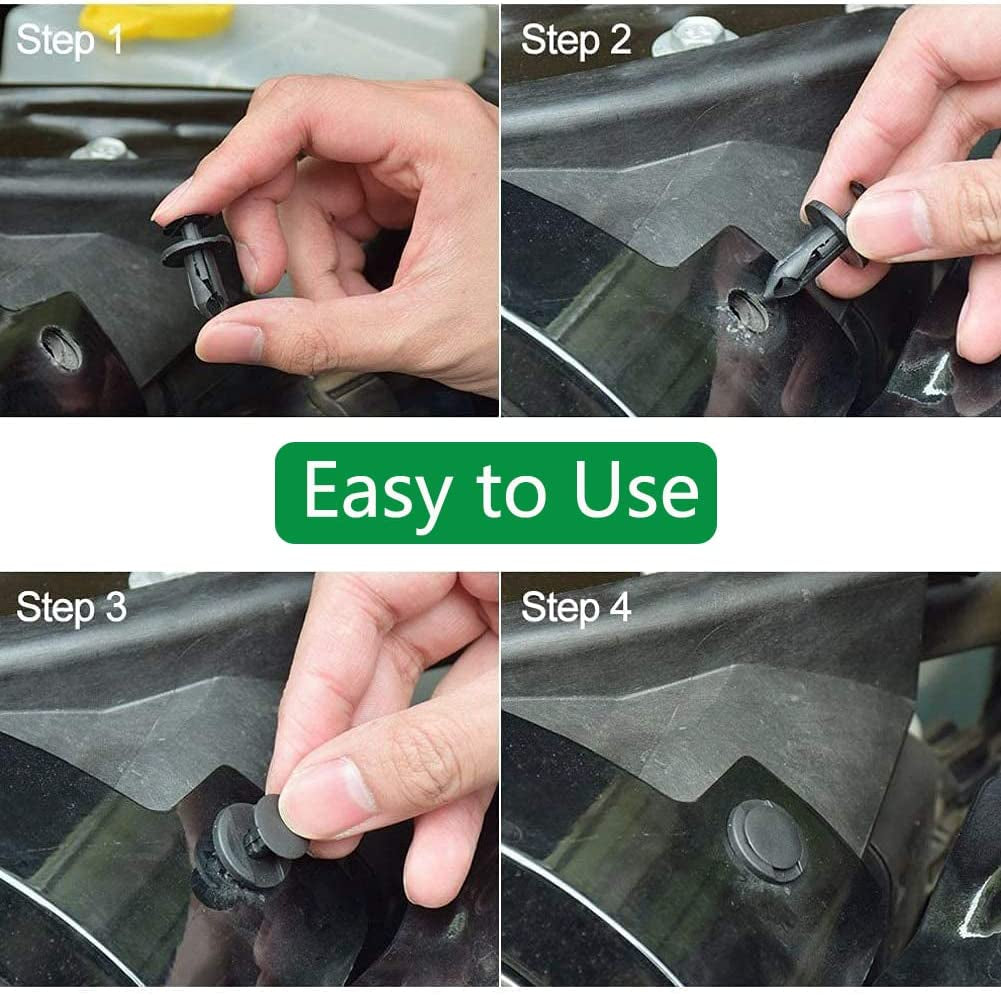 Step 1

Step 2

Easy to Use

Step 3

Step 4