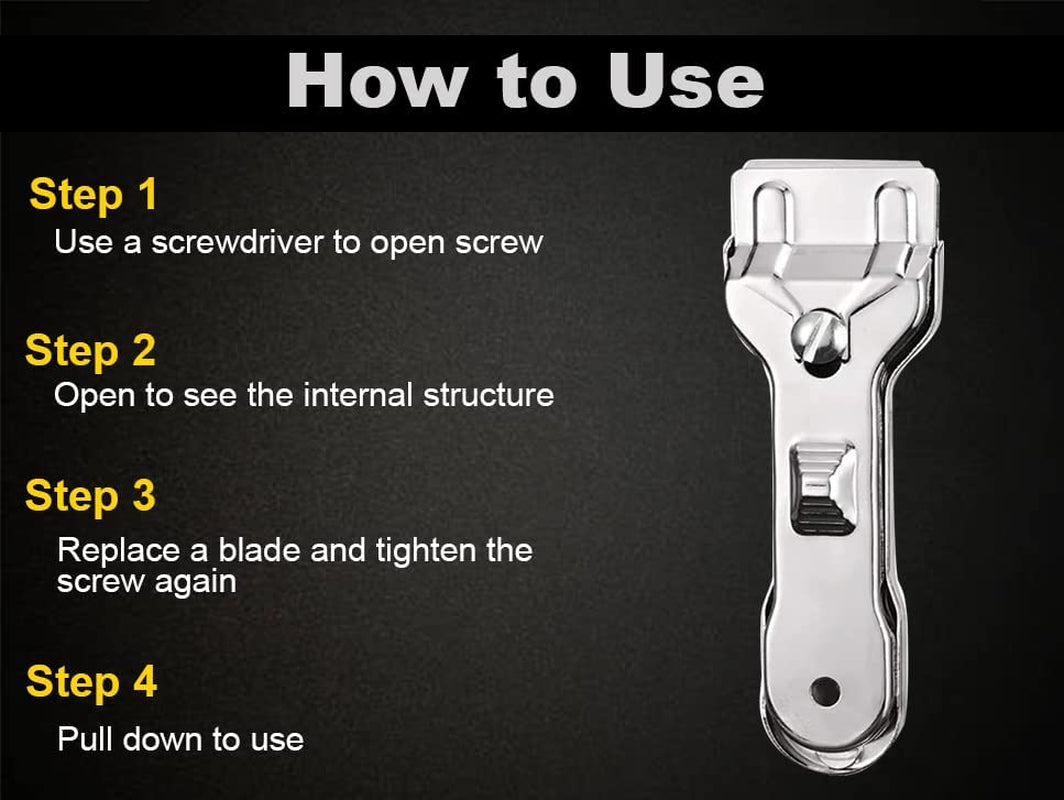 How to Use

Step 1
Use a screwdriver to open screw

Step 2
Open to see the internal structure

Step 3
Replace a blade and tighten the screw again

Step 4
Pull down to use