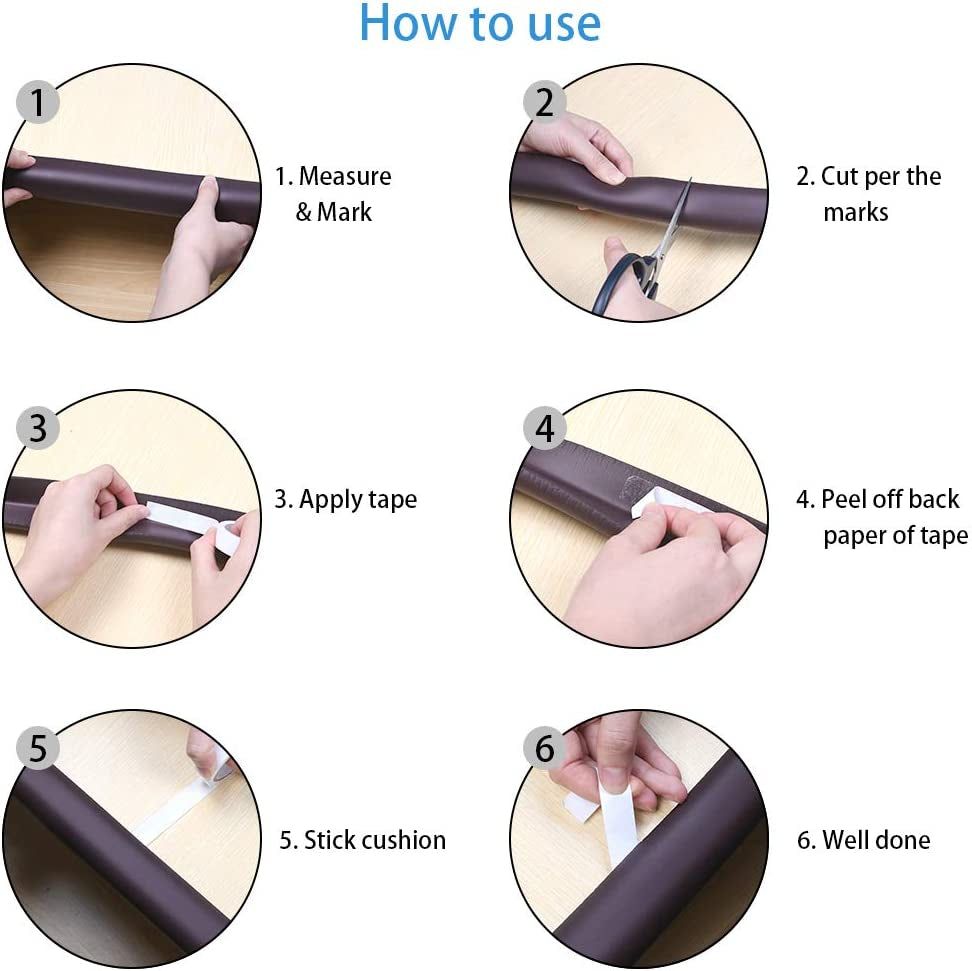 How to use

1

1. Measure & Mark

2

2. Cut per the marks

3

3. Apply tape

4

4. Peel off back paper of tape

5

5. Stick cushion

6

6. Well done